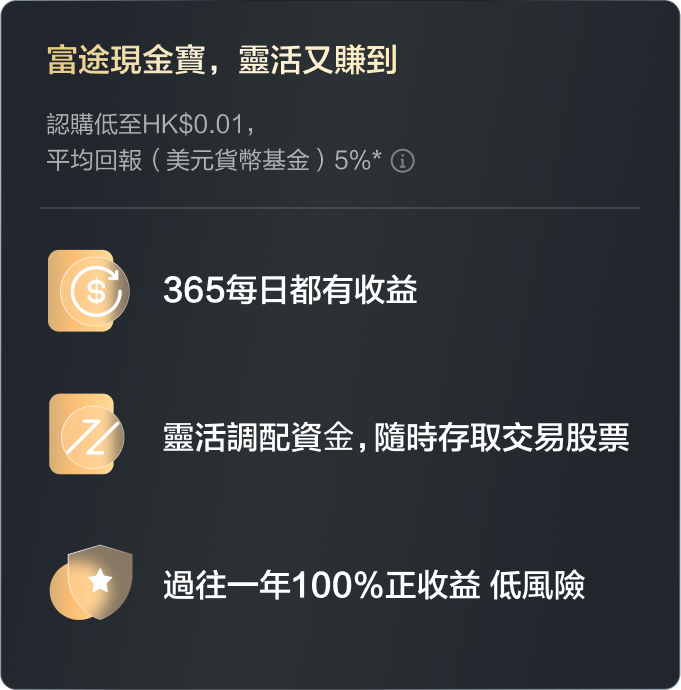 富途現金寶，靈活又賺到

認購低至HK$0.01，
平均回報（美元貨幣基金）5%*

365每日都有收益

靈活調配資金，隨時存取交易股票

過往一年100%正收益 低風險